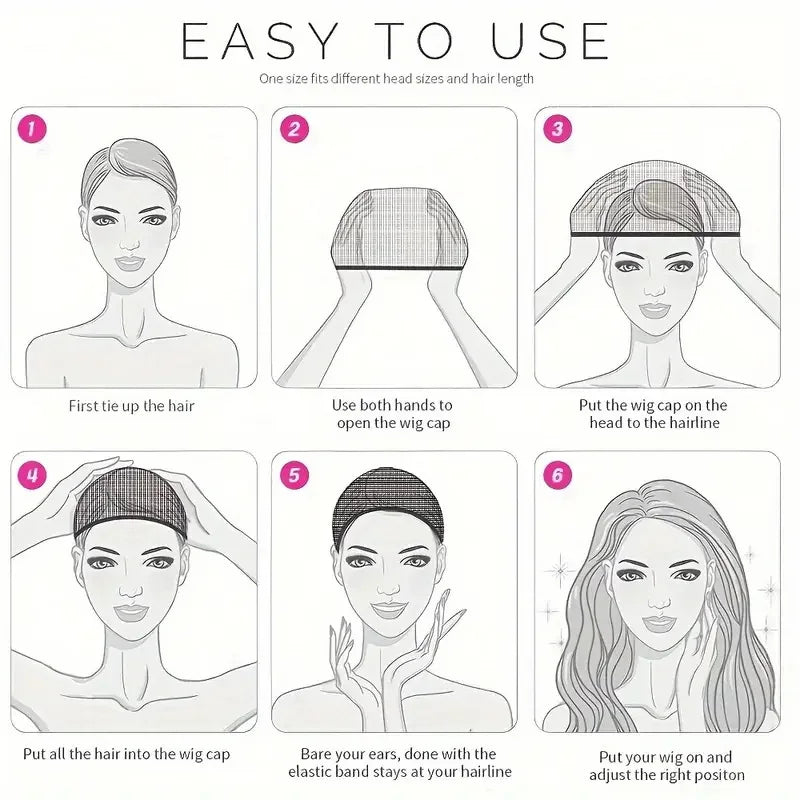 EASY TO USE

One size fits different head sizes and hair length

1

First tie up the hair

2

Use both hands to open the wig cap

3

Put the wig cap on the head to the hairline

4

Put all the hair into the wig cap

5

Bare your ears, done with the elastic band stays at your hairline

6

Put your wig on and adjust the right positon