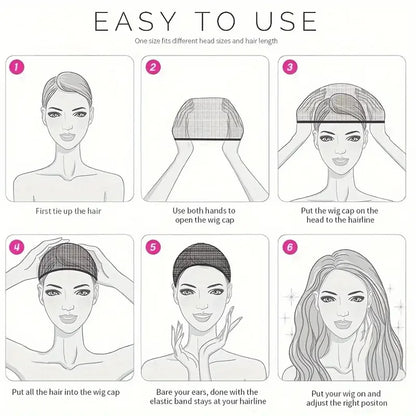 EASY TO USE

One size fits different head sizes and hair length

1

First tie up the hair

2

Use both hands to open the wig cap

3

Put the wig cap on the head to the hairline

4

Put all the hair into the wig cap

5

Bare your ears, done with the elastic band stays at your hairline

6

Put your wig on and adjust the right positon